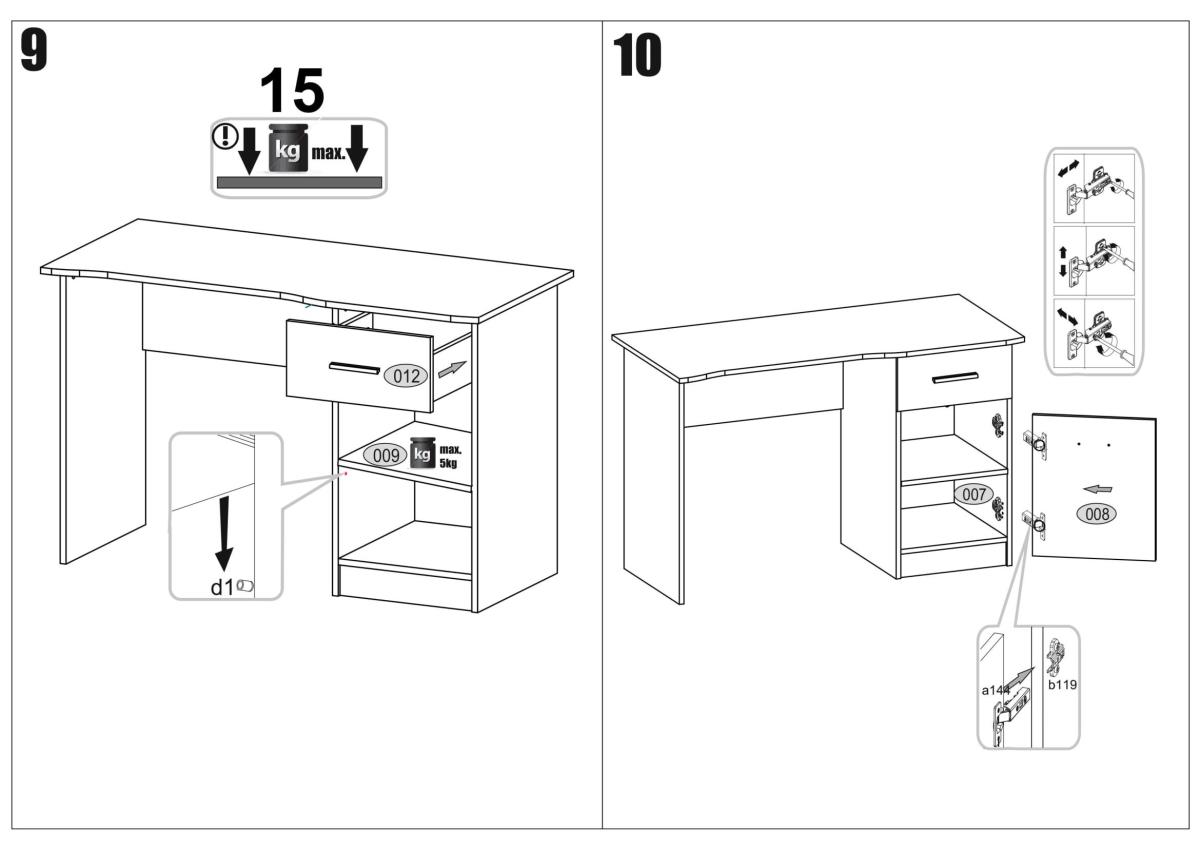 9

15

kg max.

012

009 kg max. 5kg

d1

10

007

008

a144

b119