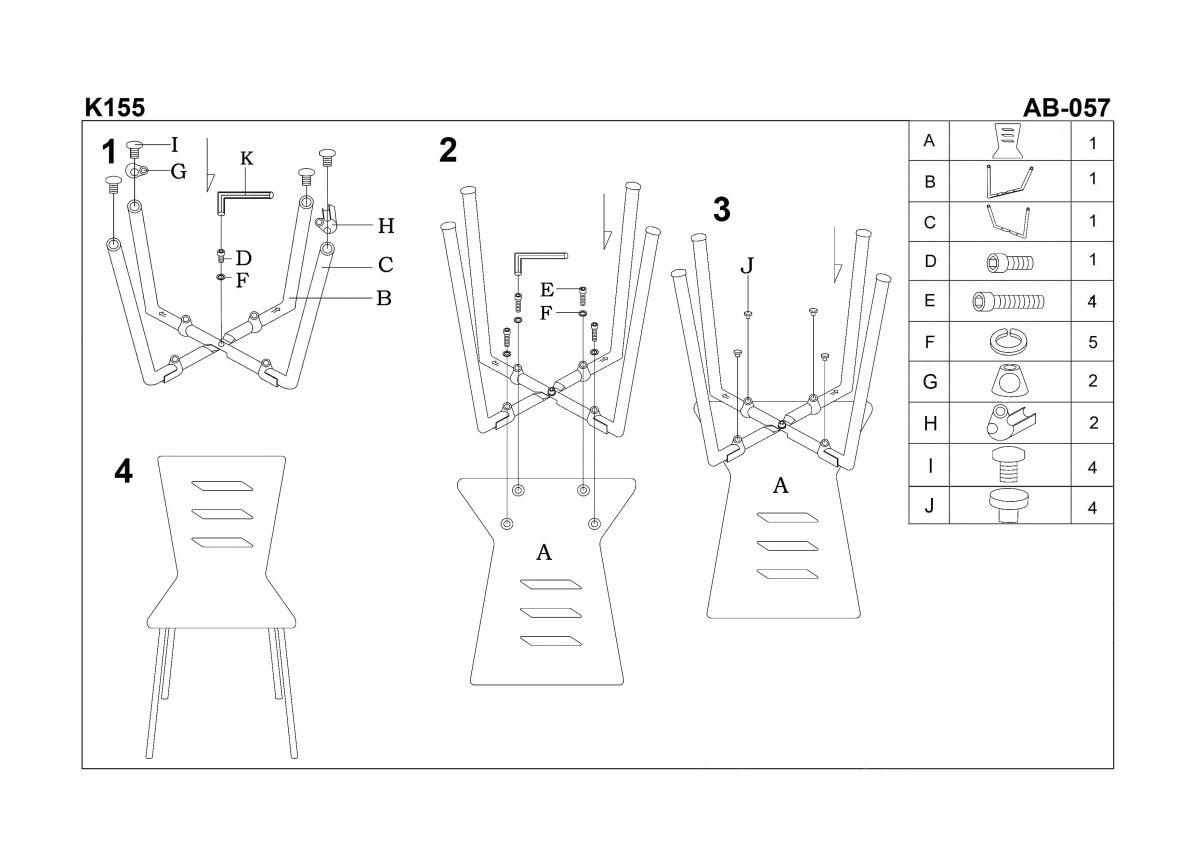 K155

AB-057

1

I
G
K
H
D
F
C
B

2

E
F
A

3

J
A

4

| A | | 1 |
|---|---|---|
| B | | 1 |
| C | | 1 |
| D | | 1 |
| E | | 4 |
| F | | 5 |
| G | | 2 |
| H | | 2 |
| I | | 4 |
| J | | 4 |