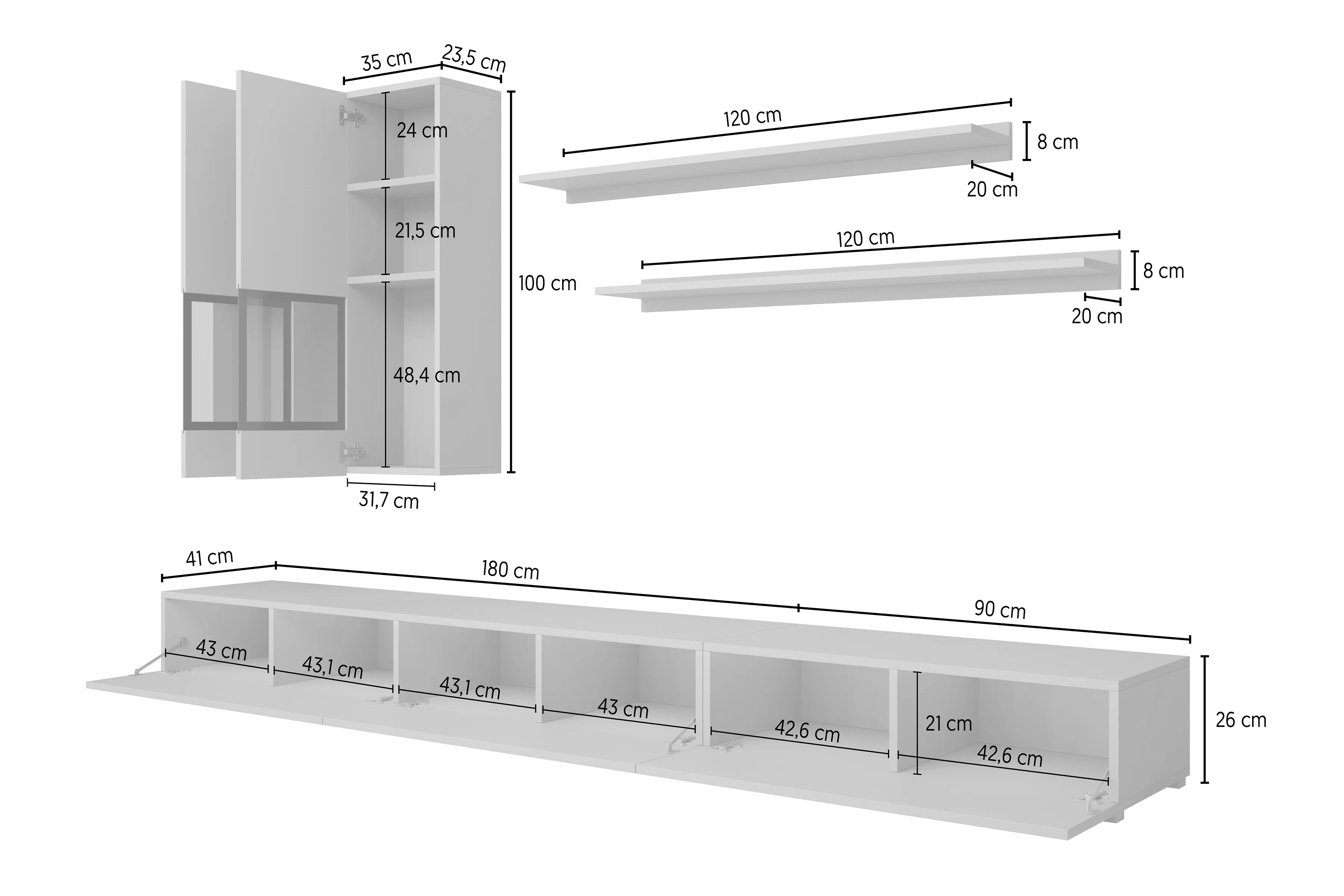 35 cm
23,5 cm
24 cm
21,5 cm
48,4 cm
100 cm
31,7 cm

120 cm
8 cm
20 cm

120 cm
8 cm
20 cm

41 cm
180 cm
90 cm
43 cm
43,1 cm
43,1 cm
43 cm
42,6 cm
21 cm
42,6 cm
26 cm